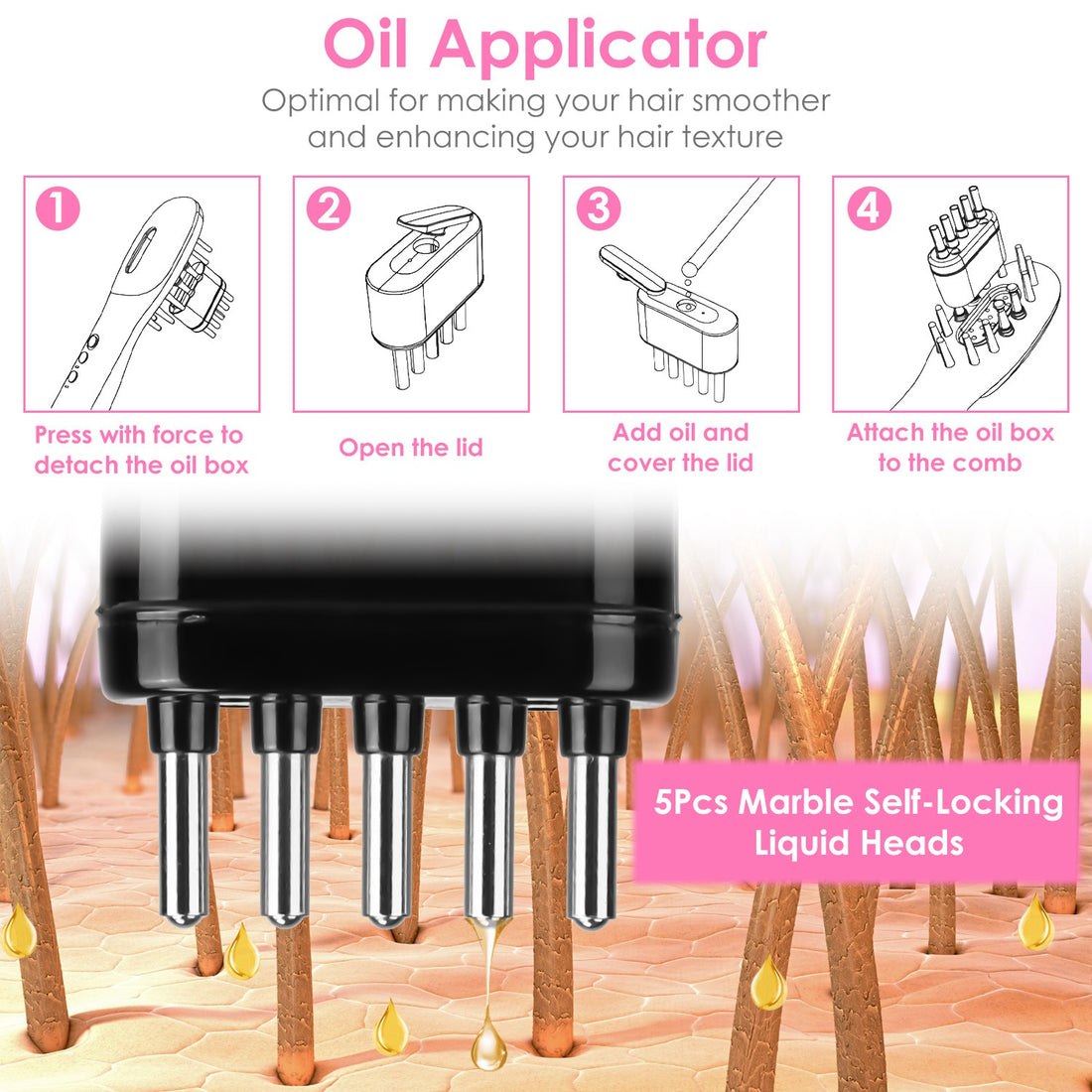 Oil Applicator

Optimal for making your hair smoother and enhancing your hair texture

1

Press with force to detach the oil box

2

Open the lid

3

Add oil and cover the lid

4

Attach the oil box to the comb

5Pcs Marble Self-Locking Liquid Heads