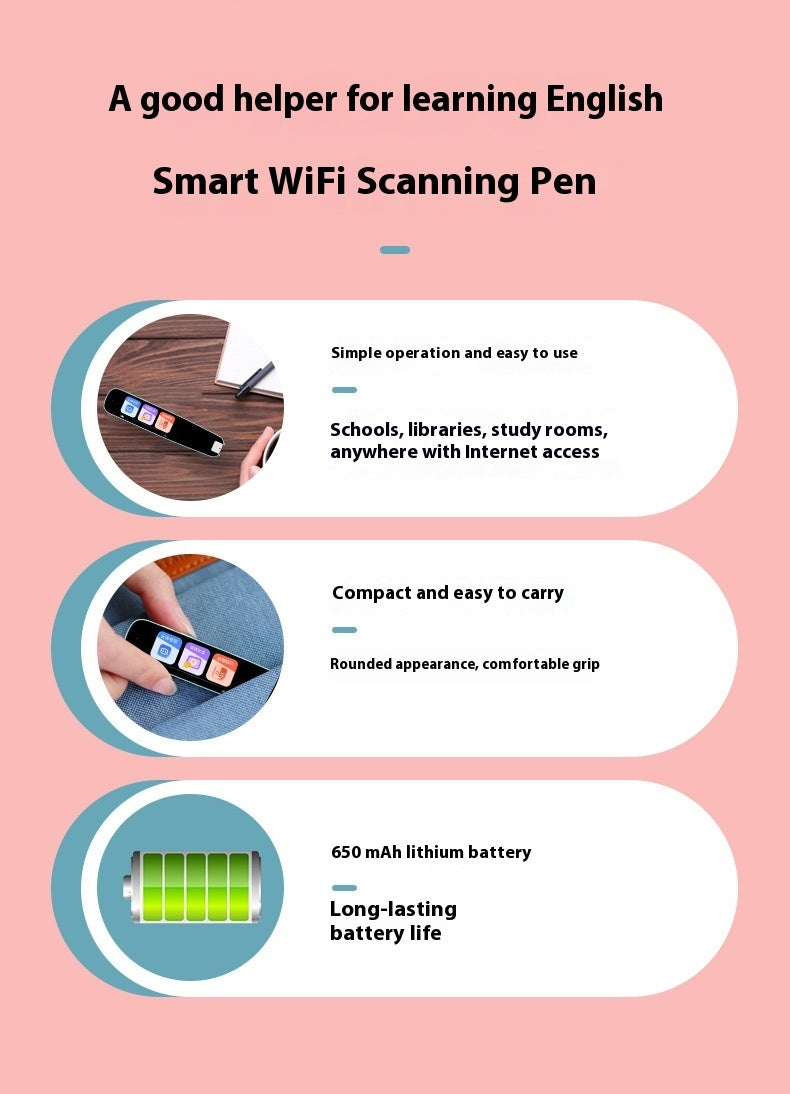 A good helper for learning English

Smart WiFi Scanning Pen

Simple operation and easy to use

Schools, libraries, study rooms, anywhere with Internet access

Compact and easy to carry

Rounded appearance, comfortable grip

650 mAh lithium battery

Long-lasting battery life